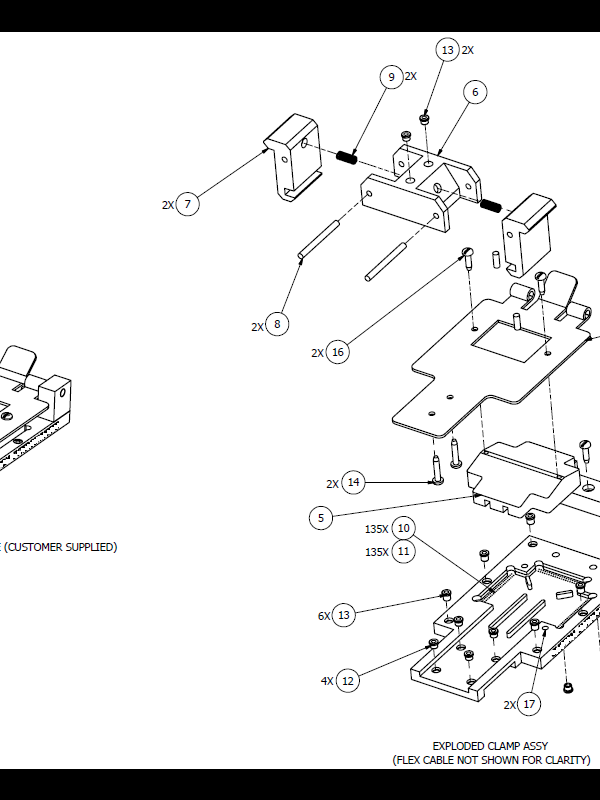 13 2X
9 2X
6
2X 7
2X 8
2X 16
2X 14
5
135X 10
135X 11
6X 13
4X 12
2X 17
E (CUSTOMER SUPPLIED)
EXPLODED CLAMP ASSY
(FLEX CABLE NOT SHOWN FOR CLARITY)